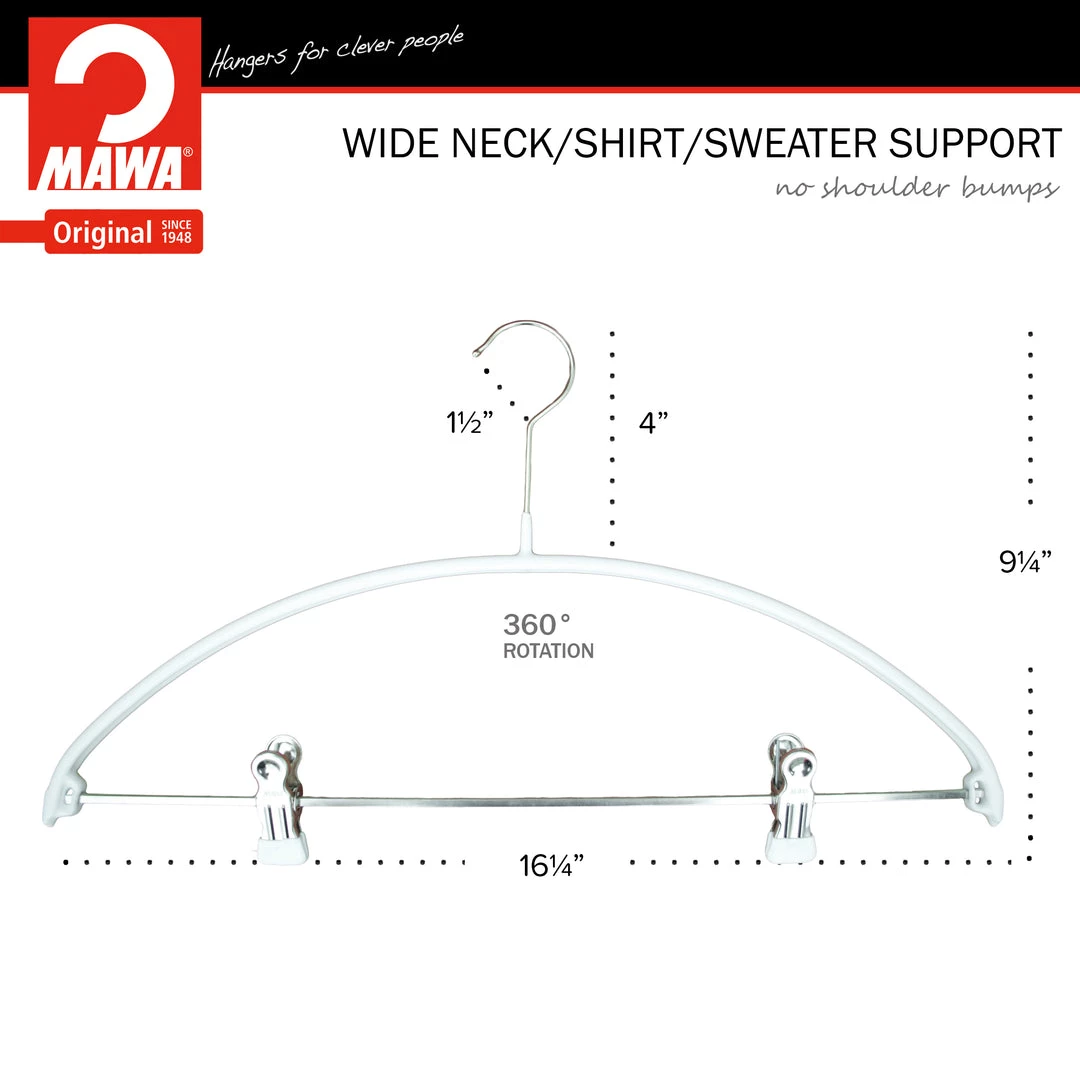 MAWA®

Original SINCE 1948

Hangers for clever people

WIDE NECK/SHIRT/SWEATER SUPPORT

no shoulder bumps

1½”

4”

9¼”

360°
ROTATION

16¼”